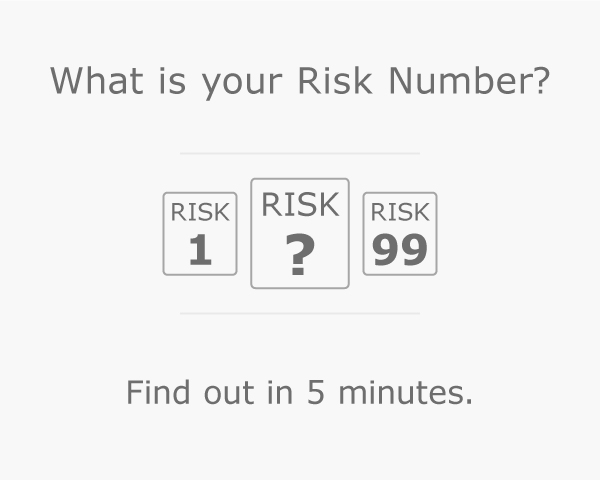 What is your Risk Number?

RISK
1

RISK
?

RISK
99

Find out in 5 minutes.